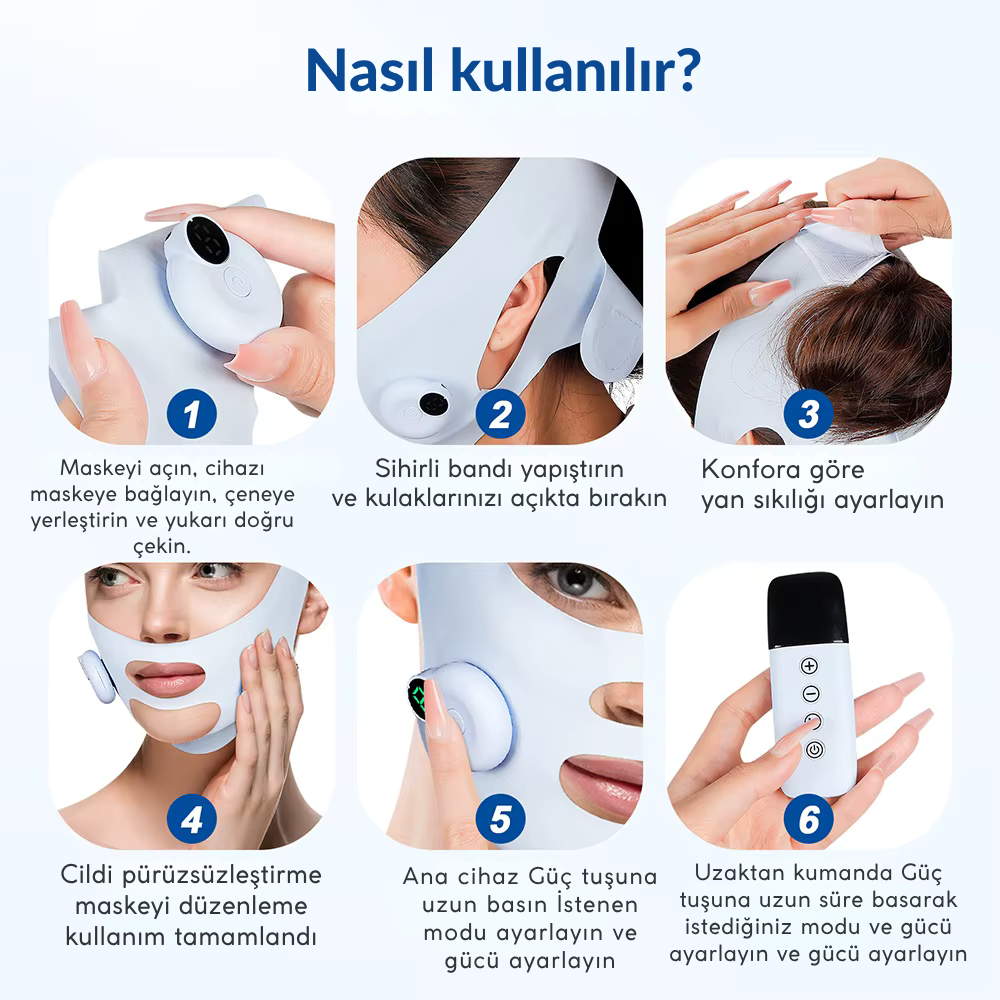 Nasıl kullanılır?

1
Maskeyi açın, cihazı maskeye bağlayın, çeneye yerleştirin ve yukarı doğru çekin.

2
Sihirli bandı yapıştırın ve kulaklarınızı açıkta bırakın

3
Konfora göre yan sıkılığı ayarlayın

4
Cildi pürüzsüzleştirme maskeyi düzenleme kullanım tamamlandı

5
Ana cihaz Güç tuşuna uzun basın İstenen modu ayarlayın ve gücü ayarlayın

6
Uzaktan kumanda Güç tuşuna uzun süre basarak istediğiniz modu ve gücü ayarlayın ve gücü ayarlayın