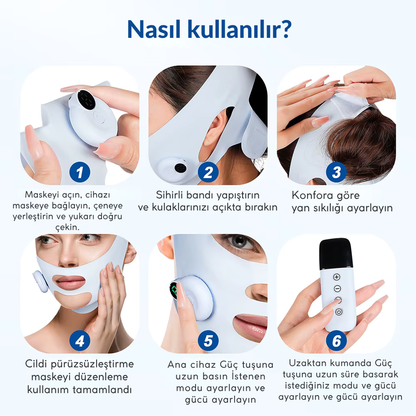 Nasıl kullanılır?

1

Maskeyi açın, cihazı maskeye bağlayın, çeneye yerleştirin ve yukarı doğru çekin.

2

Sihirli bandı yapıştırın ve kulaklarınızı açıkta bırakın

3

Konfora göre yan sıkılığı ayarlayın

4

Cildi pürüzsüzleştirme maskeyi düzenleme kullanım tamamlandı

5

Ana cihaz Güç tuşuna uzun basın İstenen modu ayarlayın ve gücü ayarlayın

6

Uzaktan kumanda Güç tuşuna uzun süre basarak istediğiniz modu ve gücü ayarlayın ve gücü ayarlayın