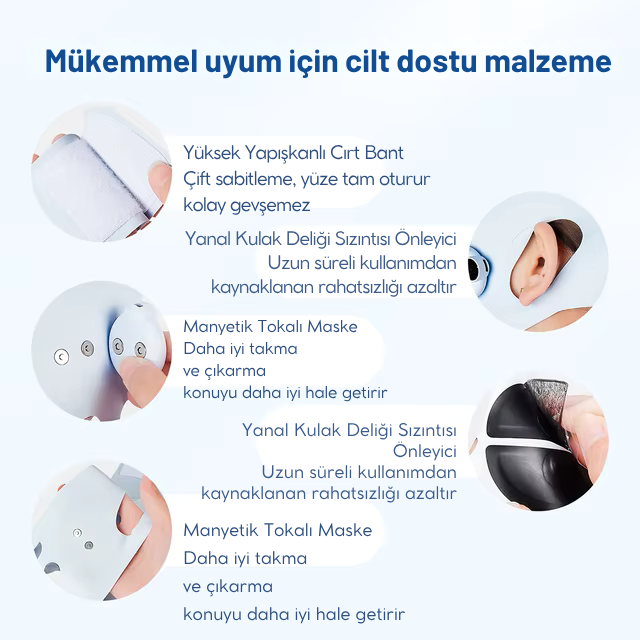 Mükemmel uyum için cilt dostu malzeme

Yüksek Yapışkanlı Cırt Bant
Çift sabitleme, yüze tam oturur
kolay gevşemez

Yanal Kulak Deliği Sızıntısı Önleyici
Uzun süreli kullanımdan
kaynaklanan rahatsızlığı azaltır

Manyetik Tokalı Maske
Daha iyi takma
ve çıkarma
konuyu daha iyi hale getirir

Yanal Kulak Deliği Sızıntısı
Önleyici
Uzun süreli kullanımdan
kaynaklanan rahatsızlığı azaltır

Manyetik Tokalı Maske
Daha iyi takma
ve çıkarma
konuyu daha iyi hale getirir