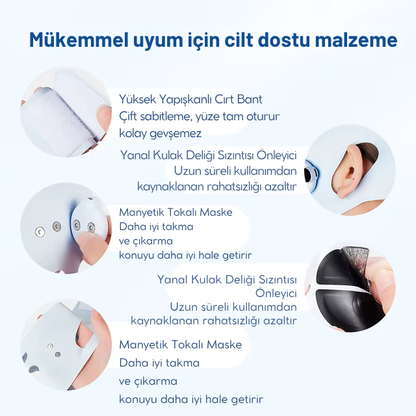 Mükemmel uyum için cilt dostu malzeme

Yüksek Yapışkanlı Cırt Bant
Çift sabitleme, yüze tam oturur
kolay gevşemez

Yanal Kulak Deliği Sızıntısı Önleyici
Uzun süreli kullanımdan
kaynaklanan rahatsızlığı azaltır

Manyetik Tokalı Maske
Daha iyi takma
ve çıkarma
konuyu daha iyi hale getirir

Yanal Kulak Deliği Sızıntısı
Önleyici
Uzun süreli kullanımdan
kaynaklanan rahatsızlığı azaltır

Manyetik Tokalı Maske
Daha iyi takma
ve çıkarma
konuyu daha iyi hale getirir